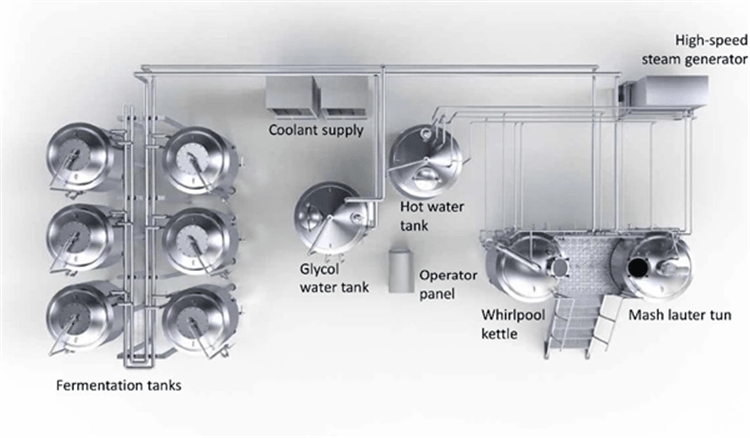 High-speed steam generator

Coolant supply

Hot water tank

Glycol water tank

Operator panel

Whirlpool kettle

Mash lauter tun

Fermentation tanks